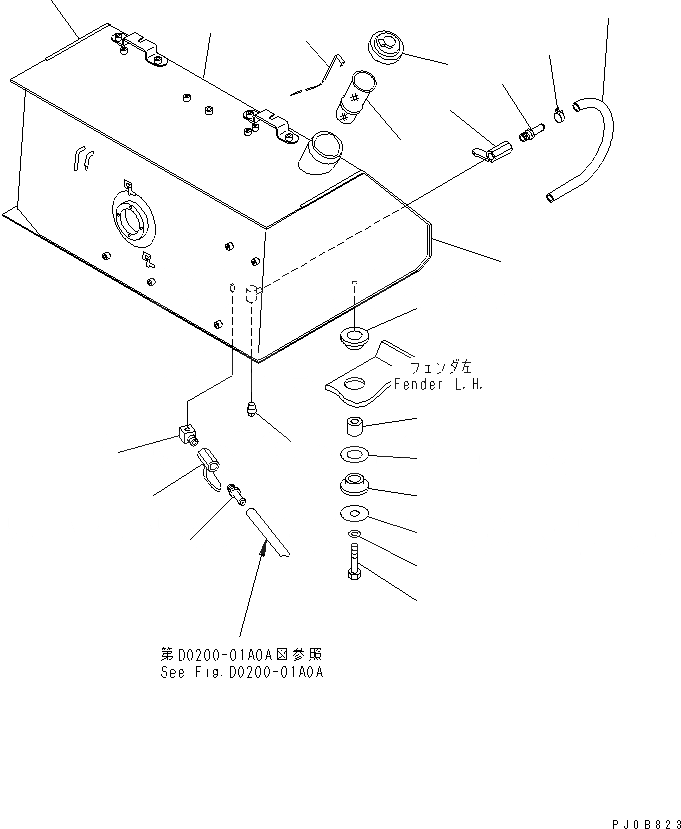 フェンダ左
Fender L.H.

第D0200-01A0A図参照
See Fig.D0200-01A0A

PJ0B823