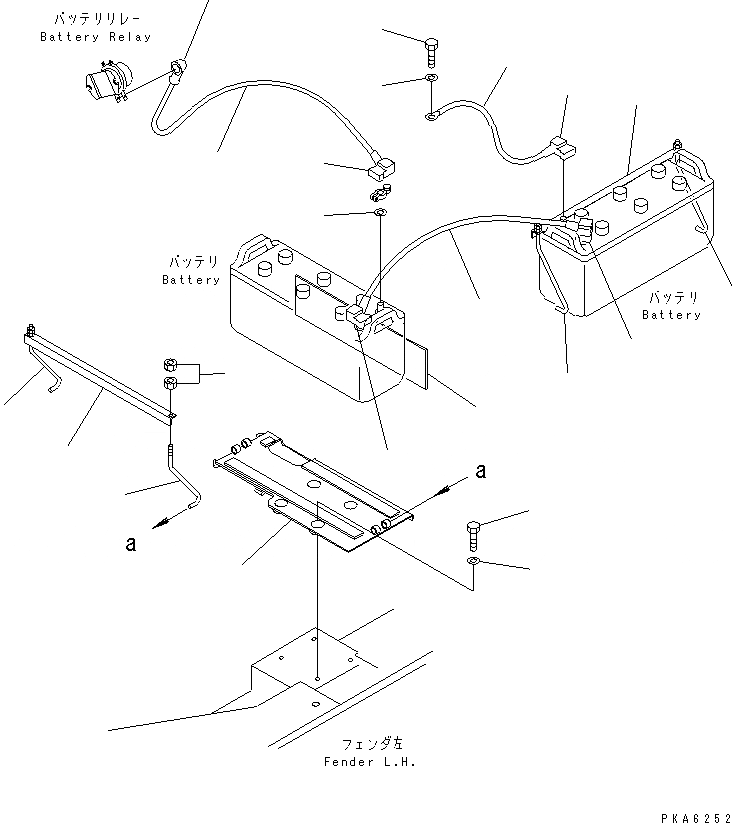 バッテリリレー
Battery Relay

バッテリ
Battery

バッテリ
Battery

a

a

フェンダ左
Fender L.H.

PKA6252