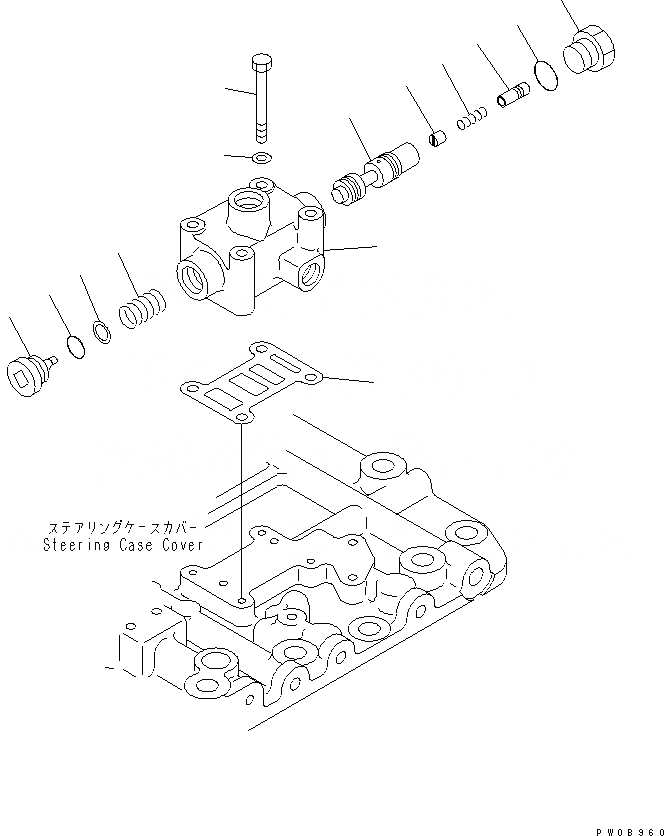 ステアリングケースカバー
Steering Case Cover

PW0B960