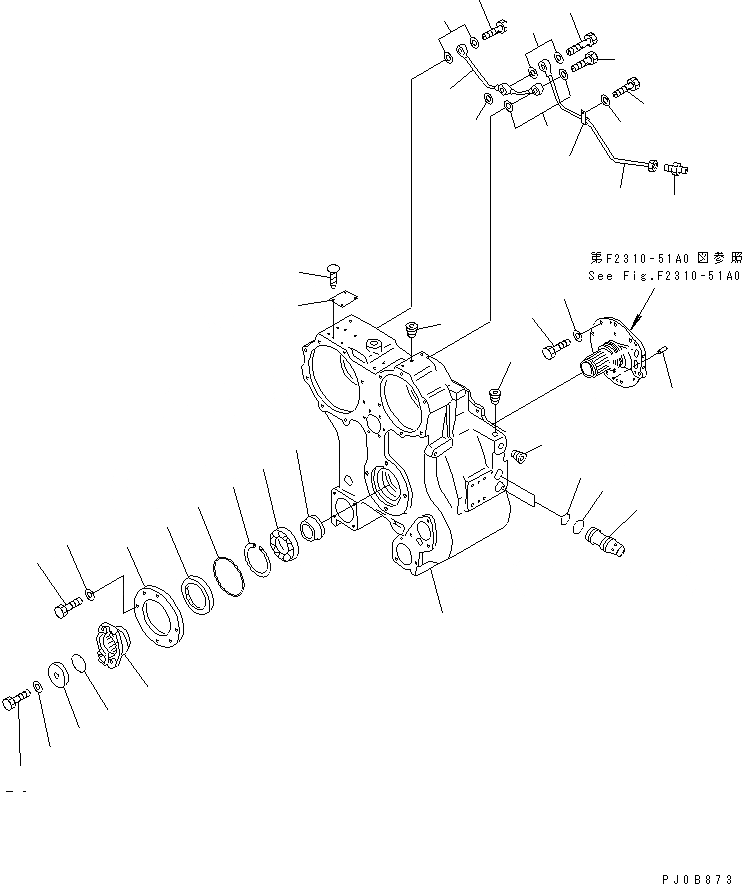 第F2310-51A0 図参照
See Fig.F2310-51A0

PJ0B873