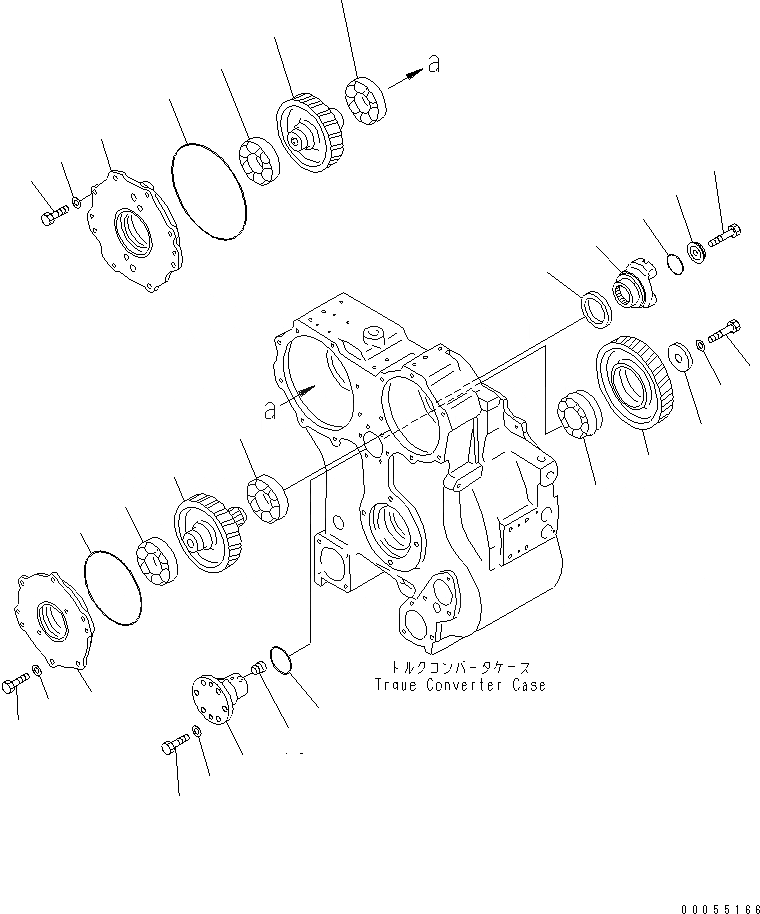 a

a

トルクコンバータケース
Trque Converter Case

00055166