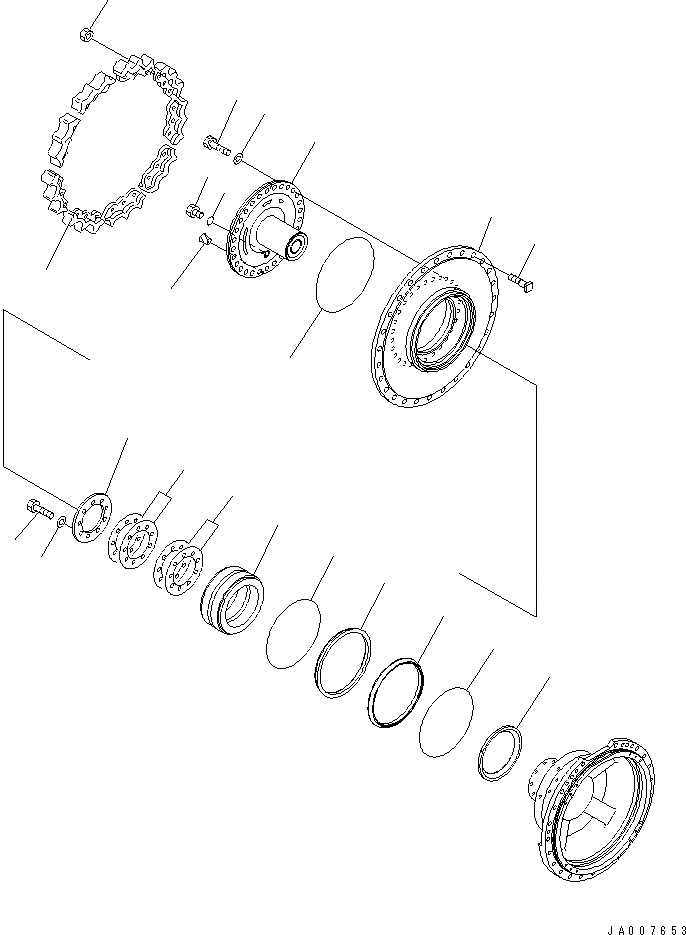 JA007653