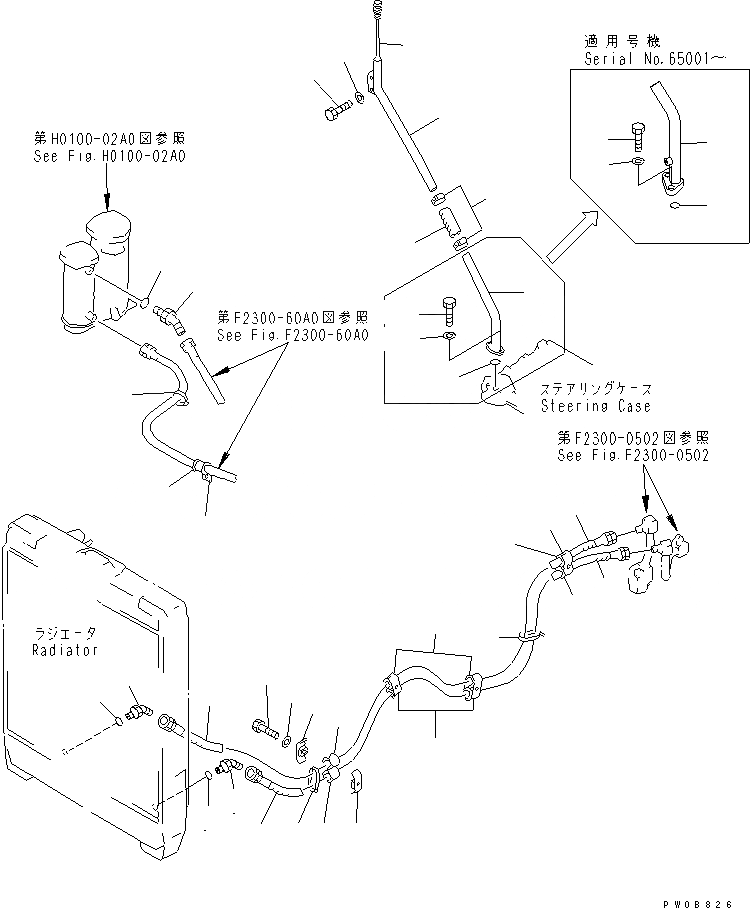 適用号機
Serial No.65001~

第H0100-02A0図参照
See Fig.H0100-02A0

第F2300-60A0図参照
See Fig.F2300-60A0

ステアリングケース
Steering Case

第F2300-0502図参照
See Fig.F2300-0502

ラジエータ
Radiator

PW08826