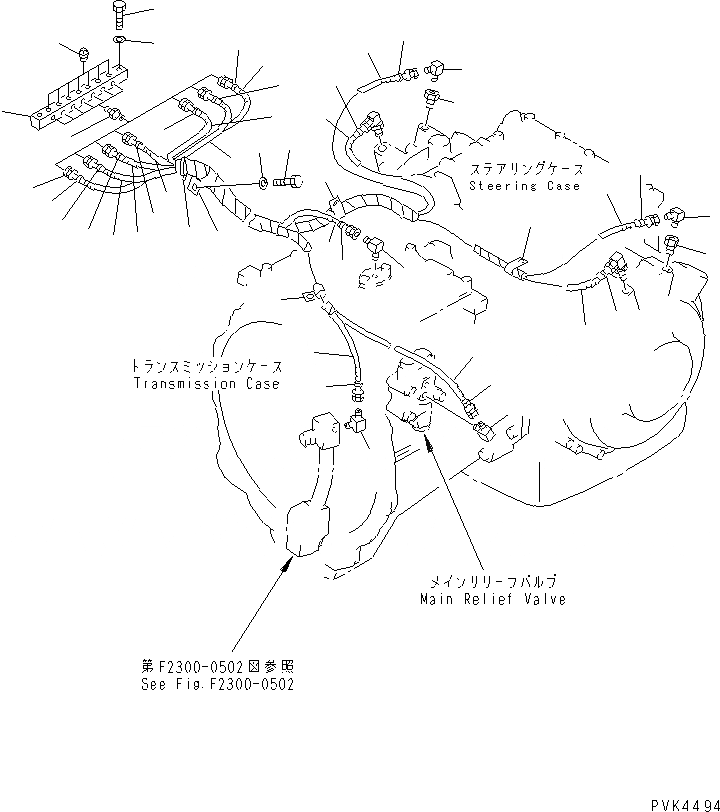 ステアリングケース
Steering Case

トランスミッションケース
Transmission Case

メインリリーフバルブ
Main Relief Valve

第F2300-0502図参照
See Fig.F2300-0502

PVK4494