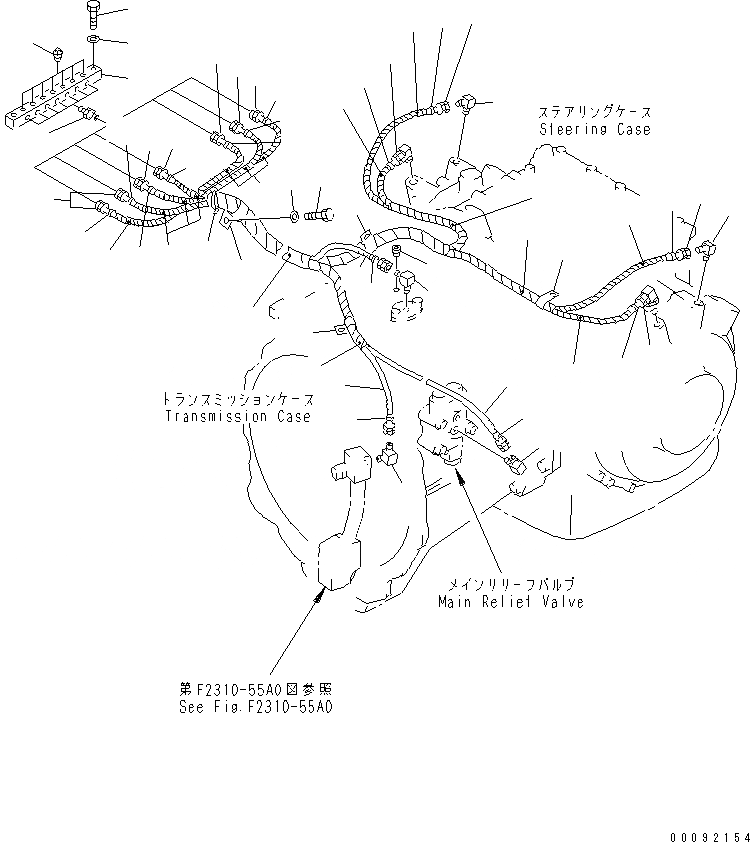 ステアリングケース
Steering Case

トランスミッションケース
Transmission Case

メインリリーフバルブ
Main Relief Valve

第F2310-55A0図参照
See Fig.F2310-55A0

00092154