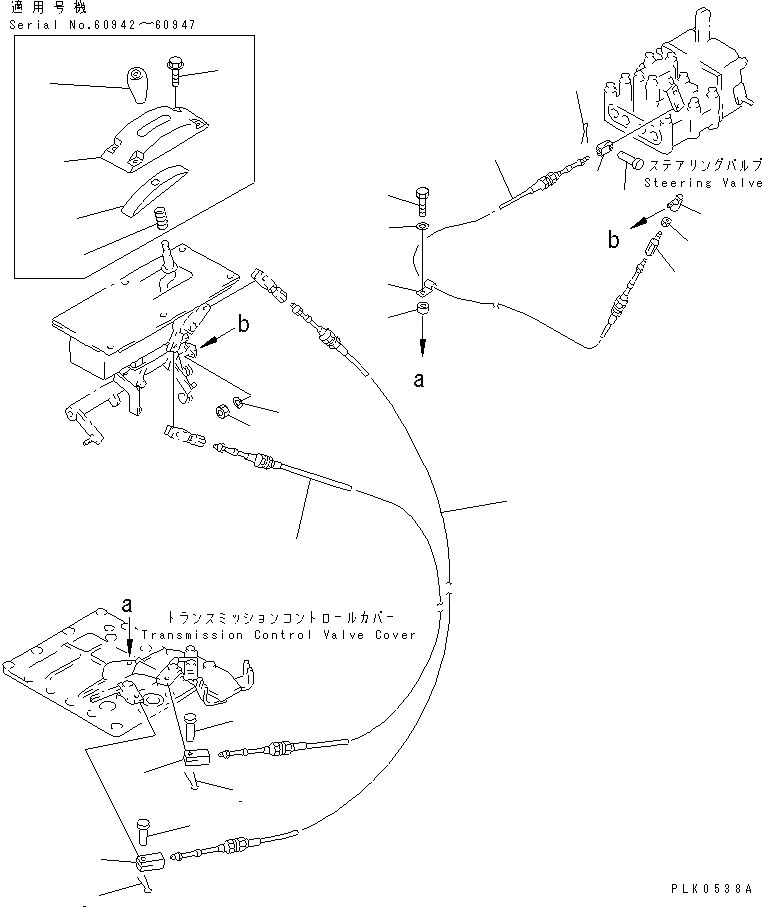 適用号機
Serial No.60942～60947

ステアリングバルブ
Steering Valve

b

b

a

a

トランスミッションコントロールカバー
Transmission Control Valve Cover

PLK0538A