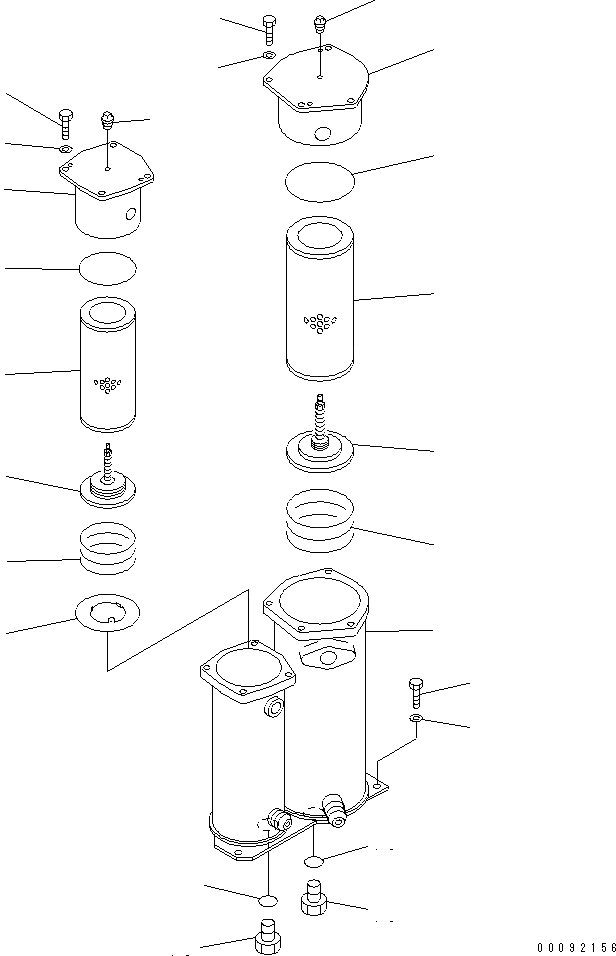 00092156