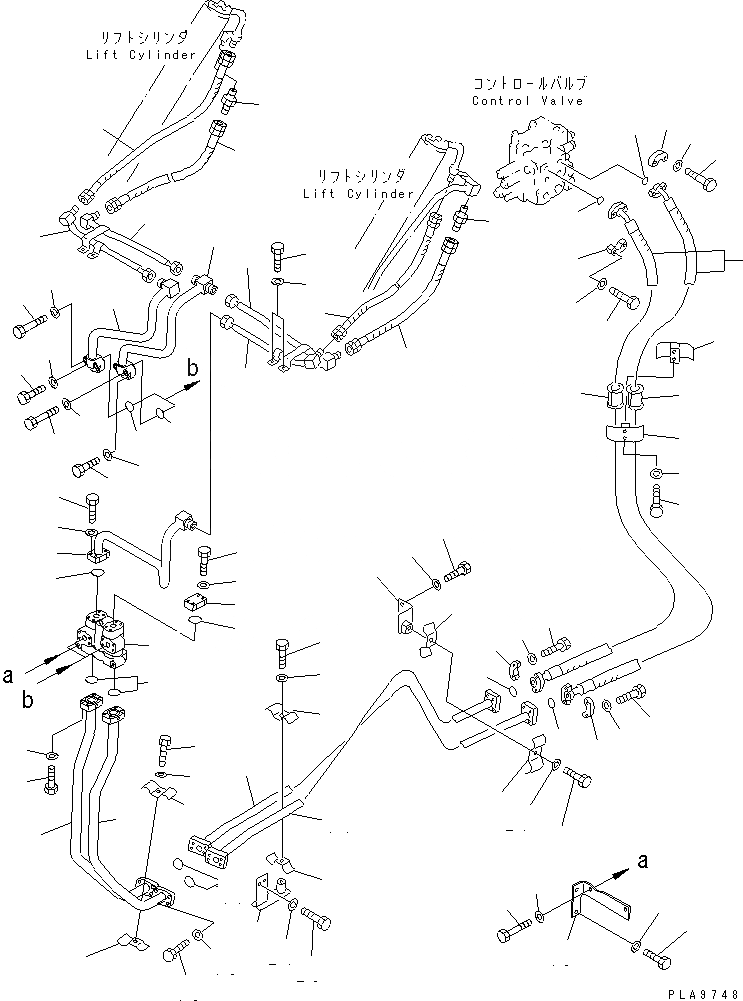 リフトシリンダ
Lift Cylinder

コントロールバルブ
Control Valve

リフトシリンダ
Lift Cylinder

b

a

b

a

PLA9748