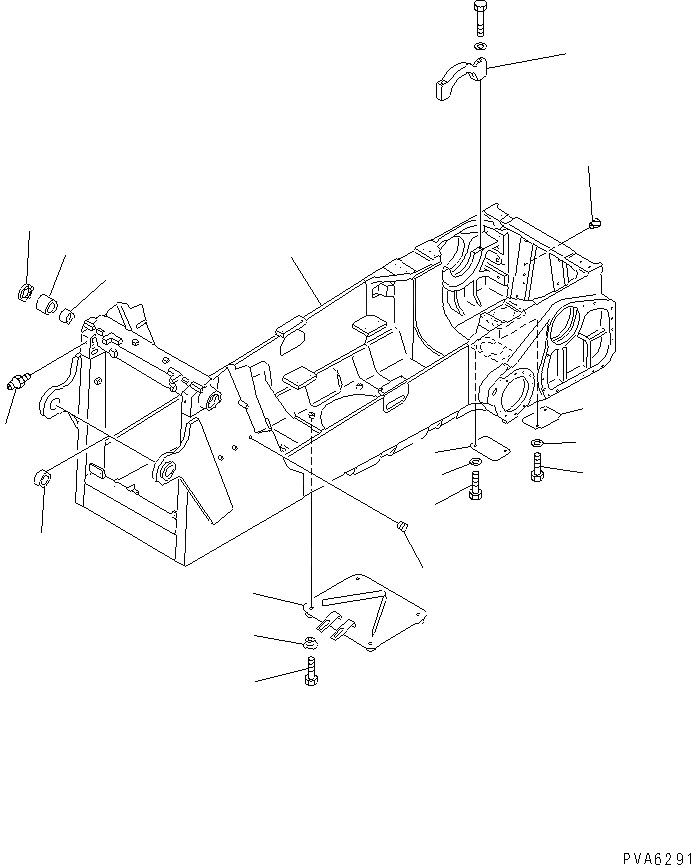 PVA6291