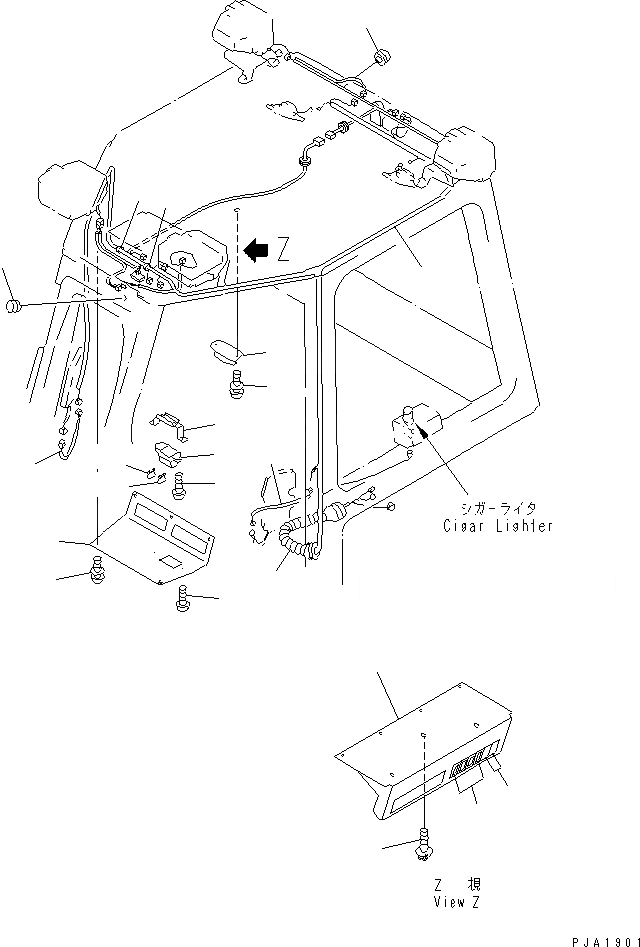 Z

シガーライタ
Cigar Lighter

Z 視
View Z

PJA1901