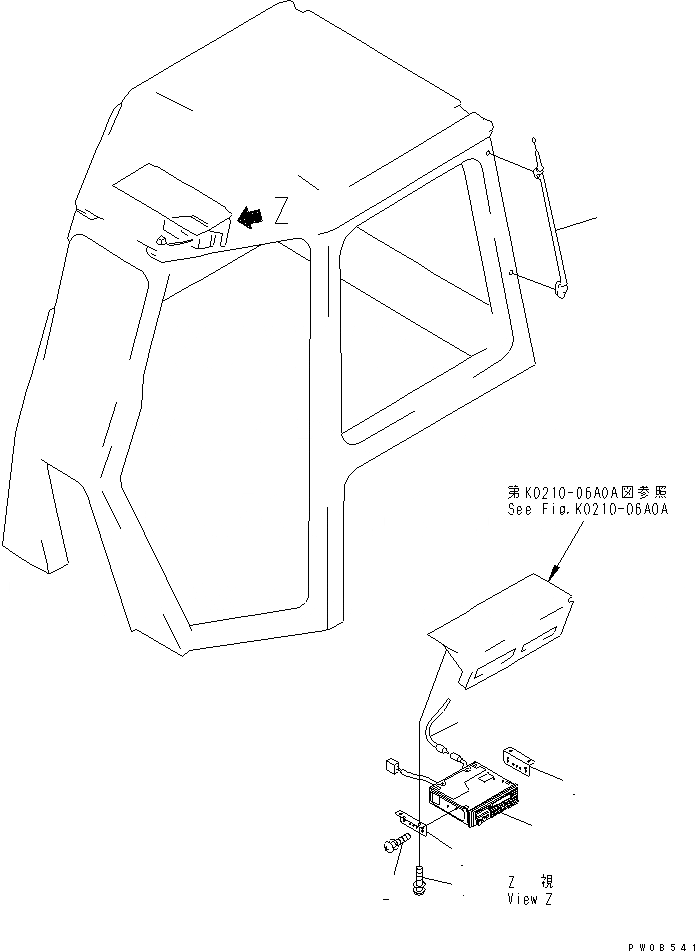 Z

第K0210-06A0A図参照
See Fig.K0210-06A0A

Z 視
View Z

PW08541