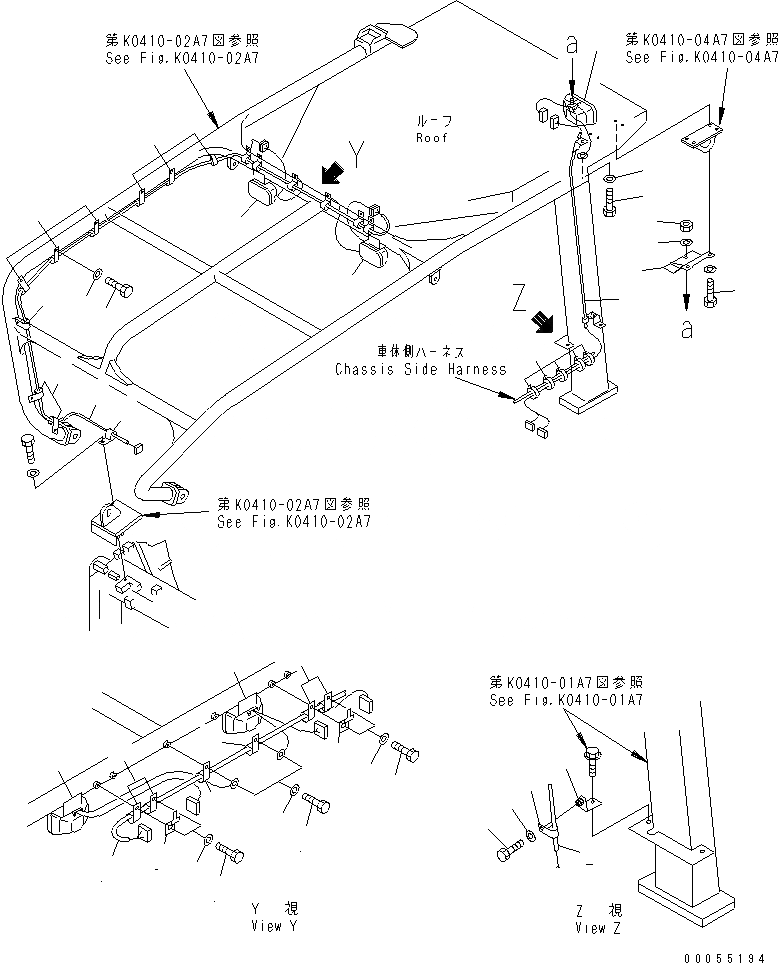 第K0410-02A7図参照
See Fig.K0410-02A7

a

第K0410-04A7図参照
See Fig.K0410-04A7

ルーフ
Roof

Y

Z

a

車体側ハーネス
Chassis Side Harness

第K0410-02A7図参照
See Fig.K0410-02A7

第K0410-01A7図参照
See Fig.K0410-01A7

Y 視
View Y

Z 視
View Z

00055194