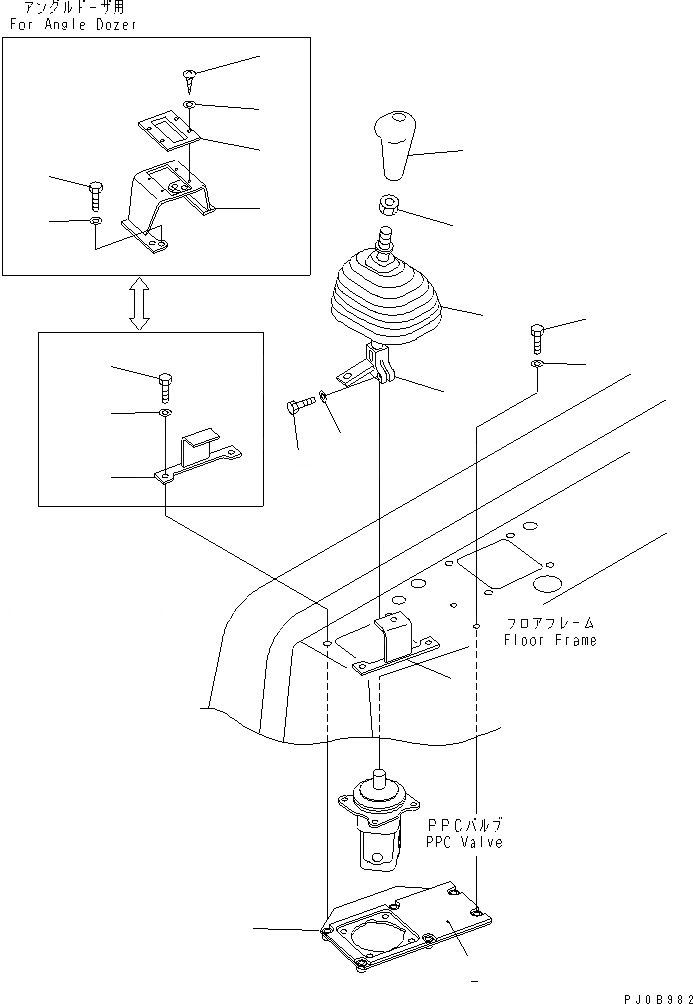 アングルドーザ用
For Angle Dozer

フロアフレーム
Floor Frame

PPCバルブ
PPC Valve

PJ0B982