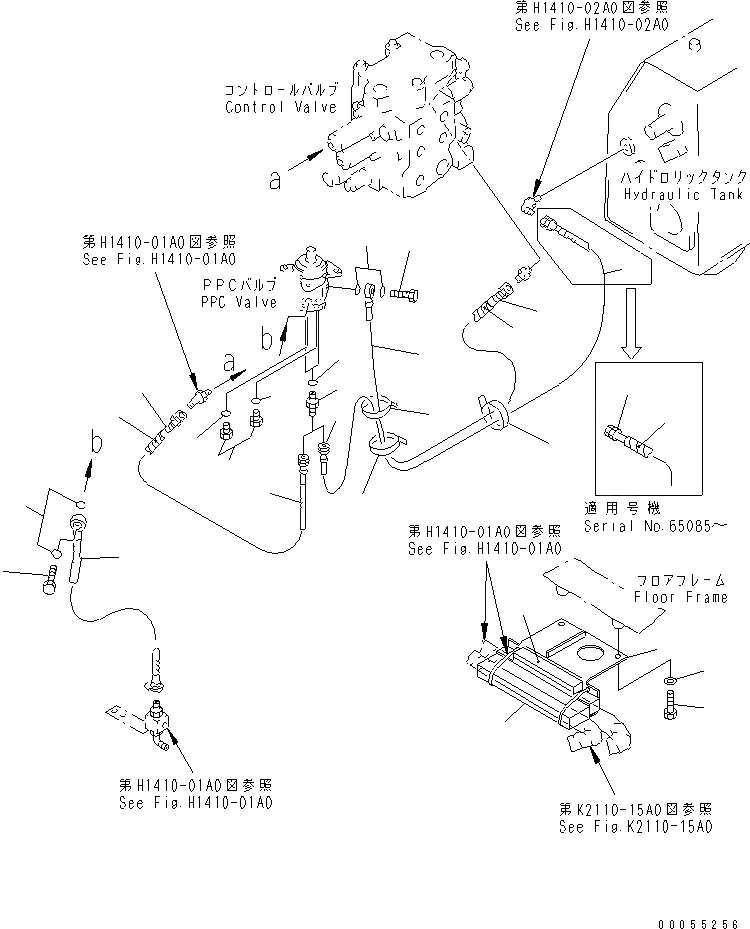 第H1410-02A0図参照
See Fig.H1410-02A0

コントロールバルブ
Control Valve

a

ハイドロリックタンク
Hydraulic Tank

第H1410-01A0図参照
See Fig.H1410-01A0

PPCバルブ
PPC Valve

b

a

b

適用号機
Serial No.65085~

第H1410-01A0図参照
See Fig.H1410-01A0

フロアフレーム
Floor Frame

第H1410-01A0図参照
See Fig.H1410-01A0

第K2110-15A0図参照
See Fig.K2110-15A0

00055256