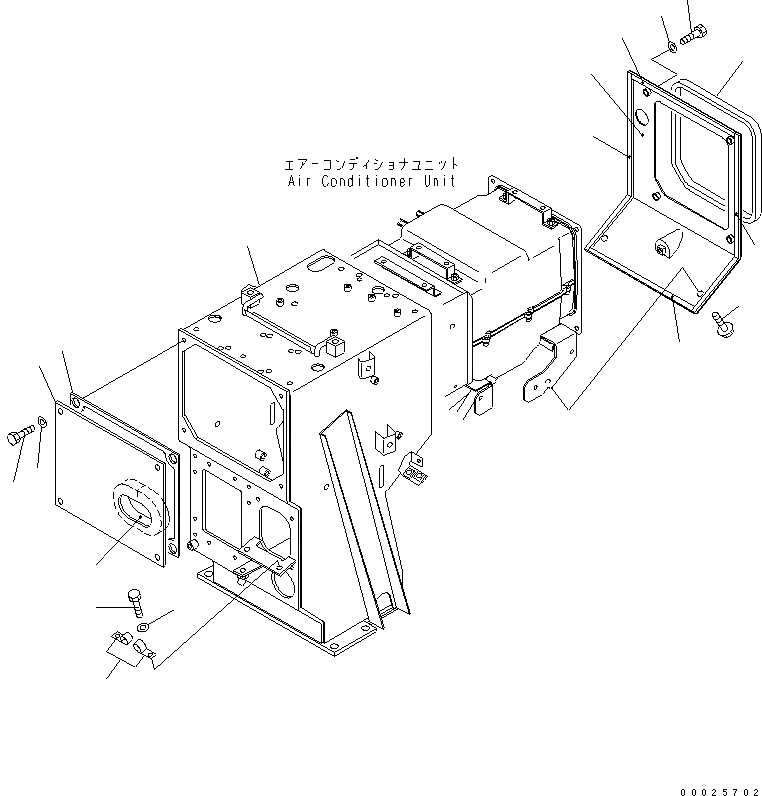 エアーコンディショナユニット
Air Conditioner Unit

00025702