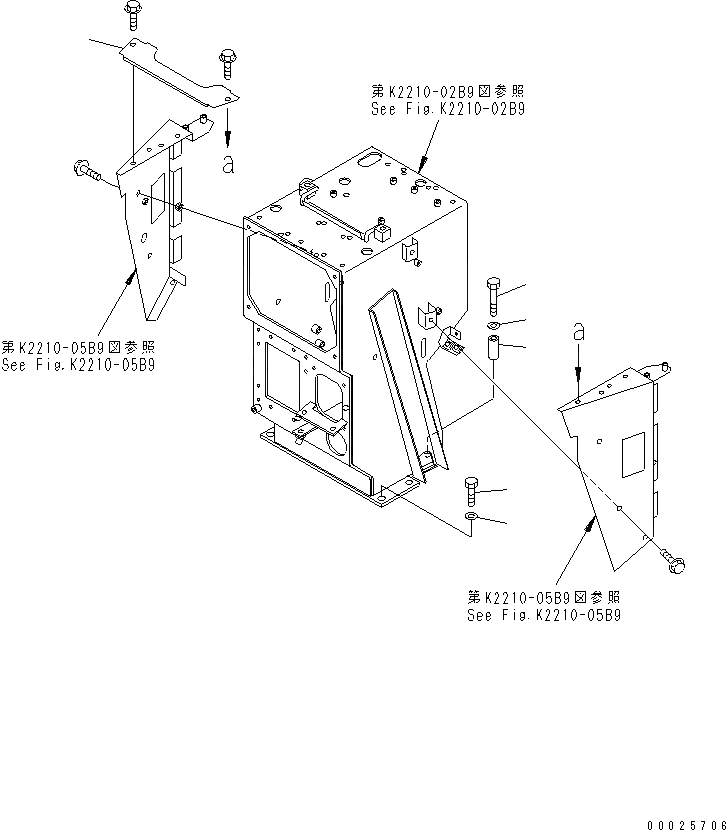 第K2210-02B9図参照
See Fig.K2210-02B9

a

第K2210-05B9図参照
See Fig.K2210-05B9

a

第K2210-05B9図参照
See Fig.K2210-05B9

00025706