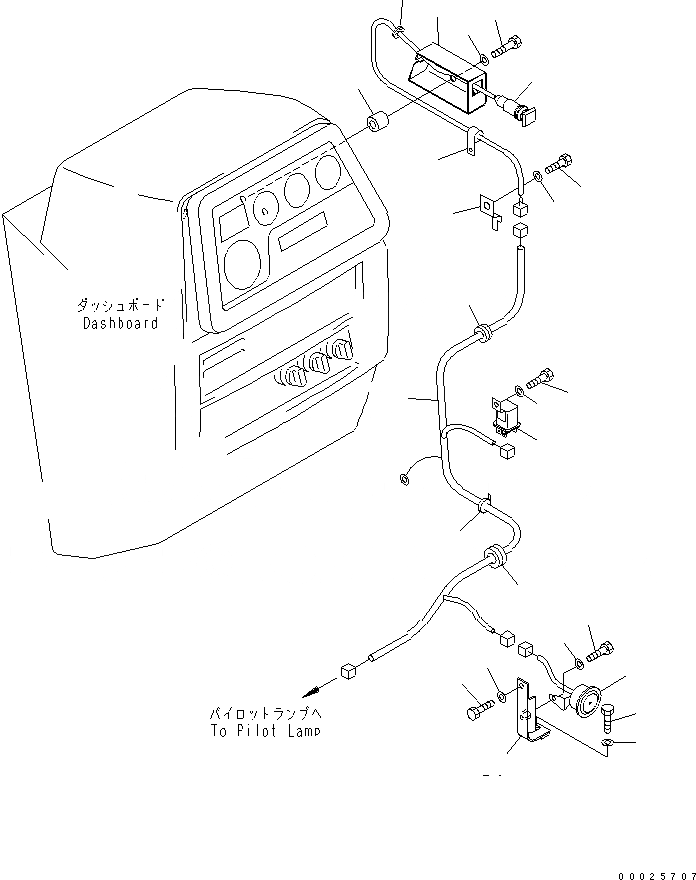 ダッシュボード
Dashboard

パイロットランプへ
To Pilot Lamp

00025707