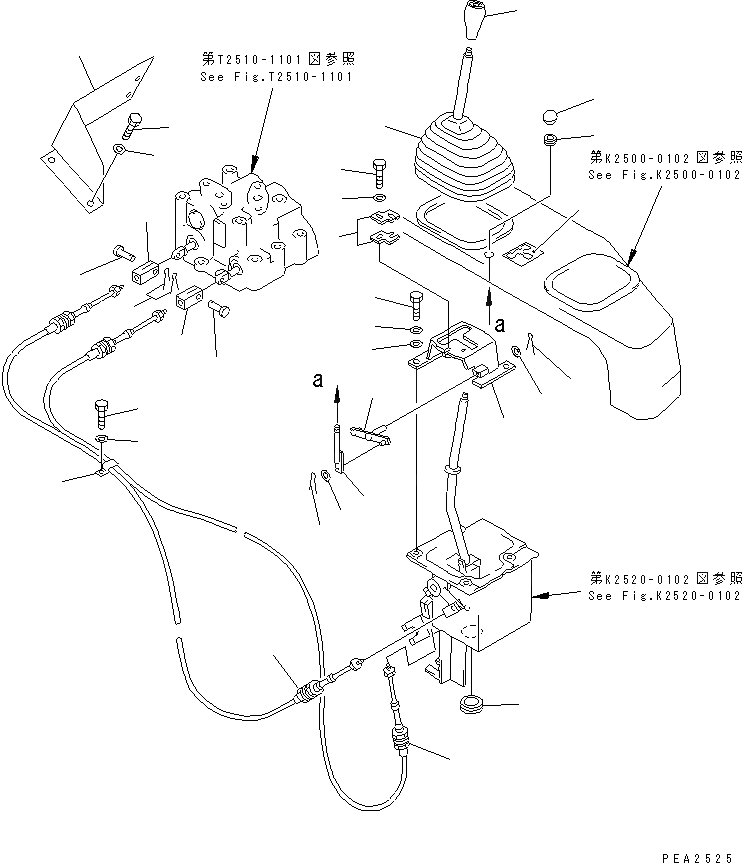 第T2510-1101図参照
See Fig.T2510-1101

第K2500-0102図参照
See Fig.K2500-0102

a

a

第K2520-0102図参照
See Fig.K2520-0102

PEA2525