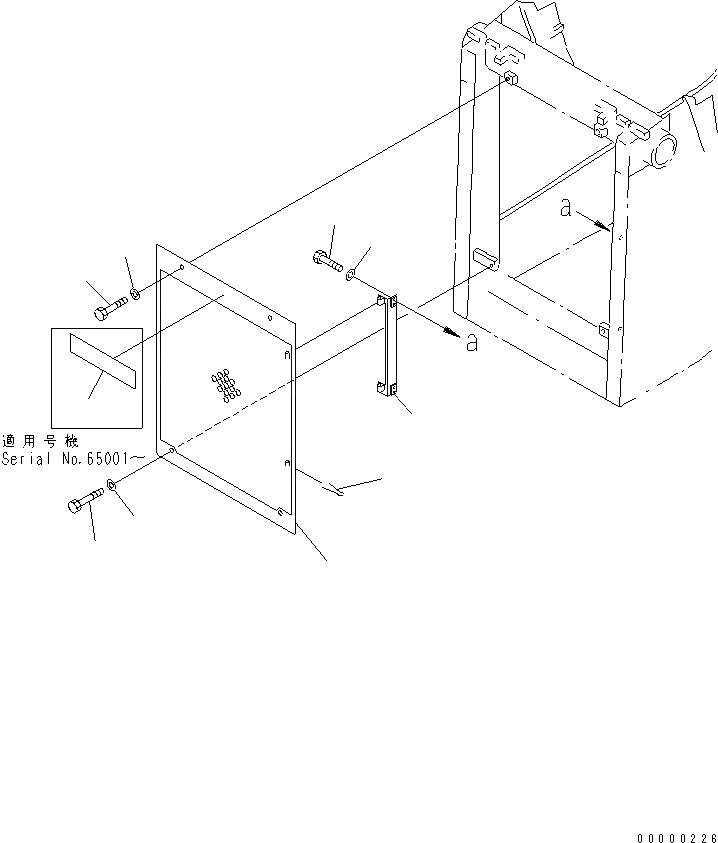 a

a

適用号機
Serial No.65001~

00000226