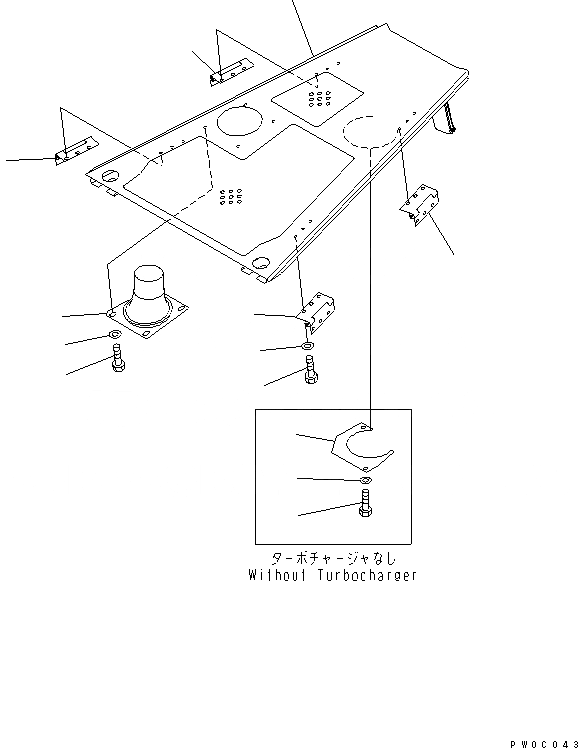 ターボチャージャなし
Without Turbocharger

PW0C043