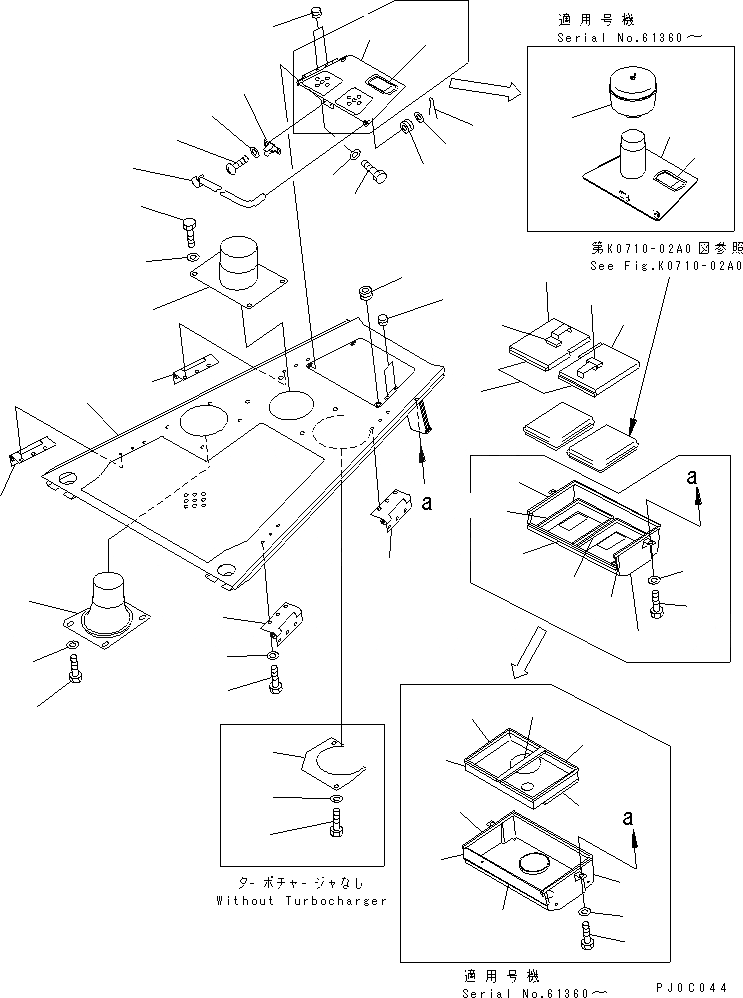 適用号機
Serial No.61360～

第K0710-02A0図参照
See Fig.K0710-02A0

a

a

a

ターボチャージャなし
Without Turbocharger

適用号機
Serial No.61360～

PJ0C044