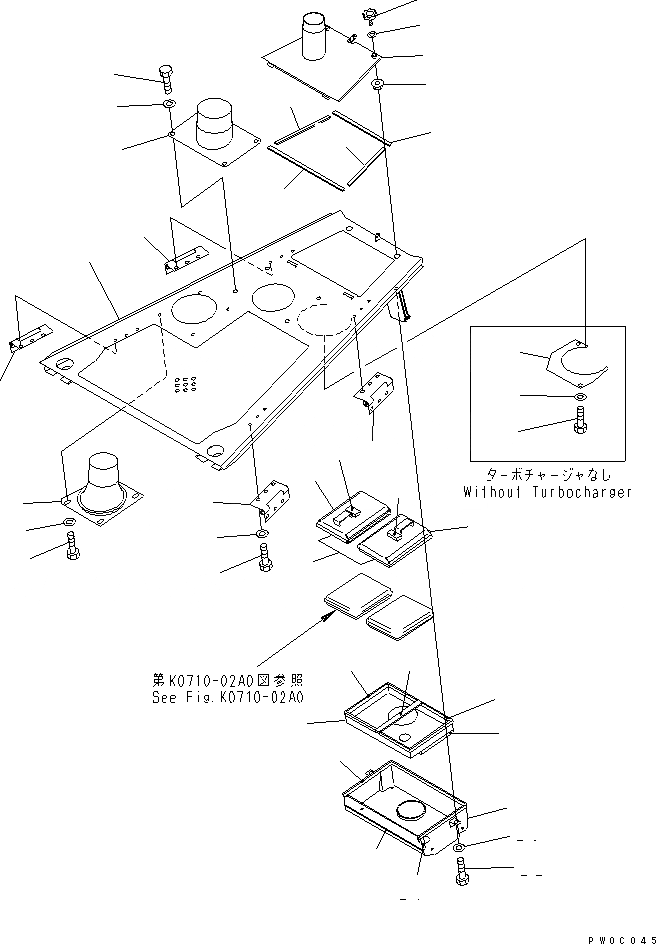 ターボチャージャなし
Without Turbocharger

第K0710-02A0図参照
See Fig.K0710-02A0

PW0C045