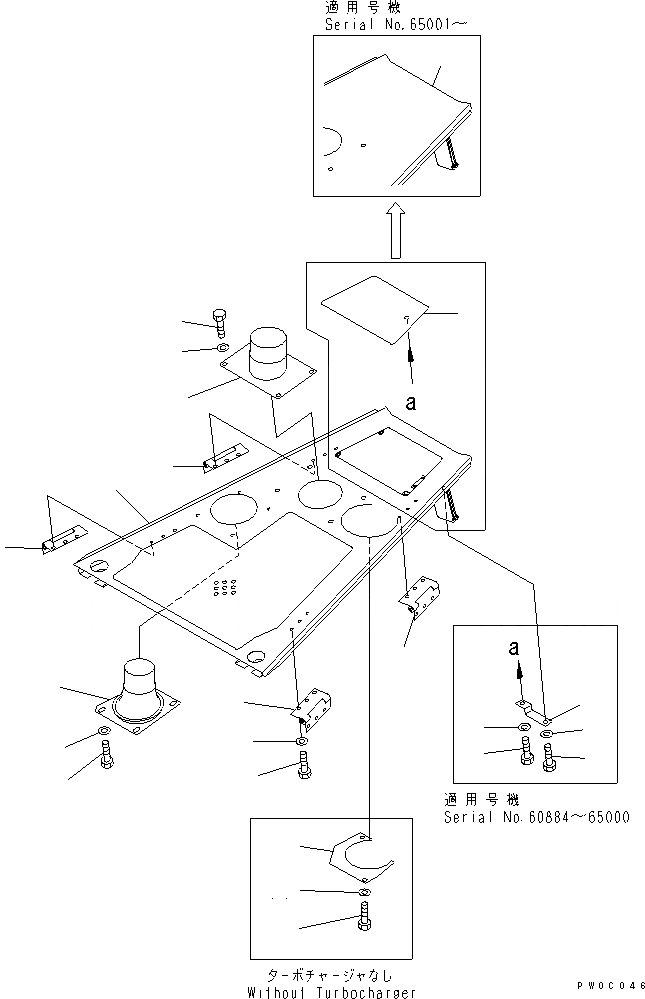 適用号機
Serial No.65001~

a

a

適用号機
Serial No.60884~65000

ターボチャージャなし
Without Turbocharger

PW0C046