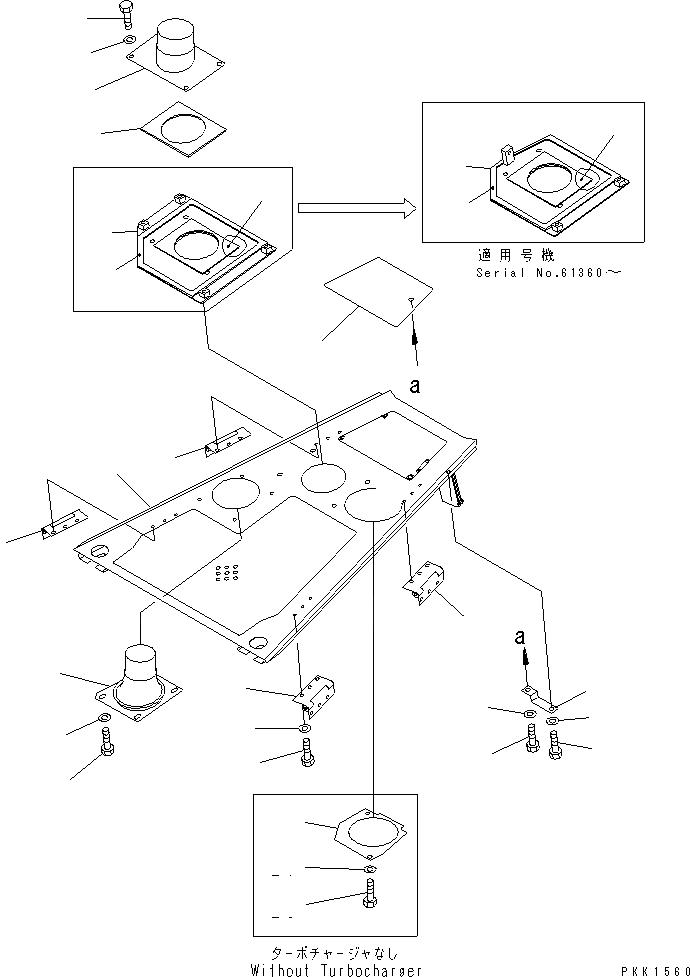 適用号機
Serial No.61360～

a

a

ターボチャージャなし
Without Turbocharger

PKK1560