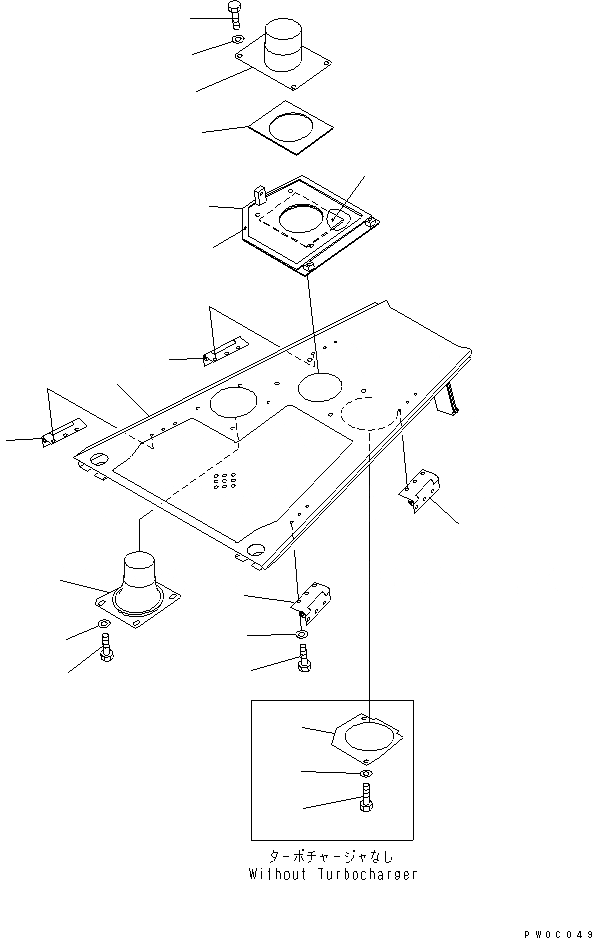 ターボチャージャなし
Without Turbocharger

PW0C049