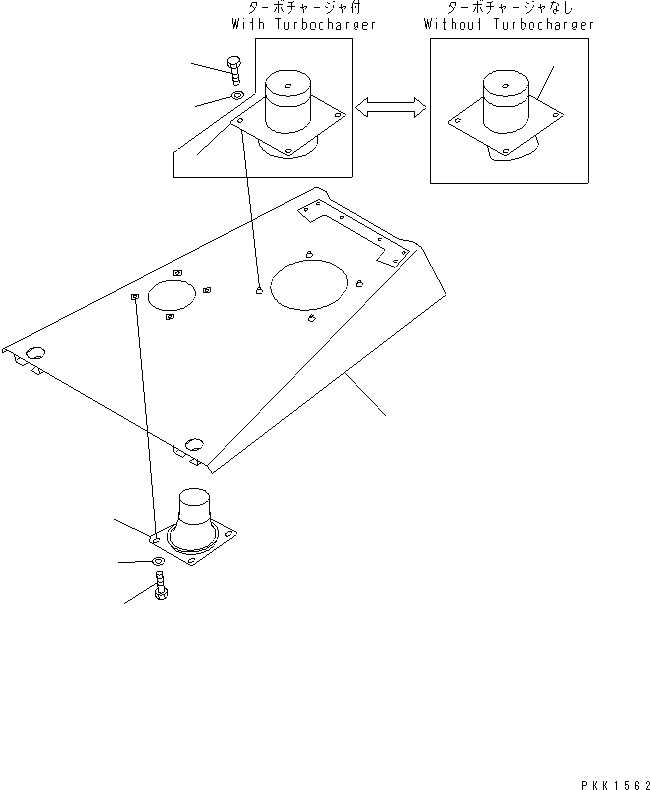 ターボチャージャ付
With Turbocharger

ターボチャージャなし
Without Turbocharger

PKK1562