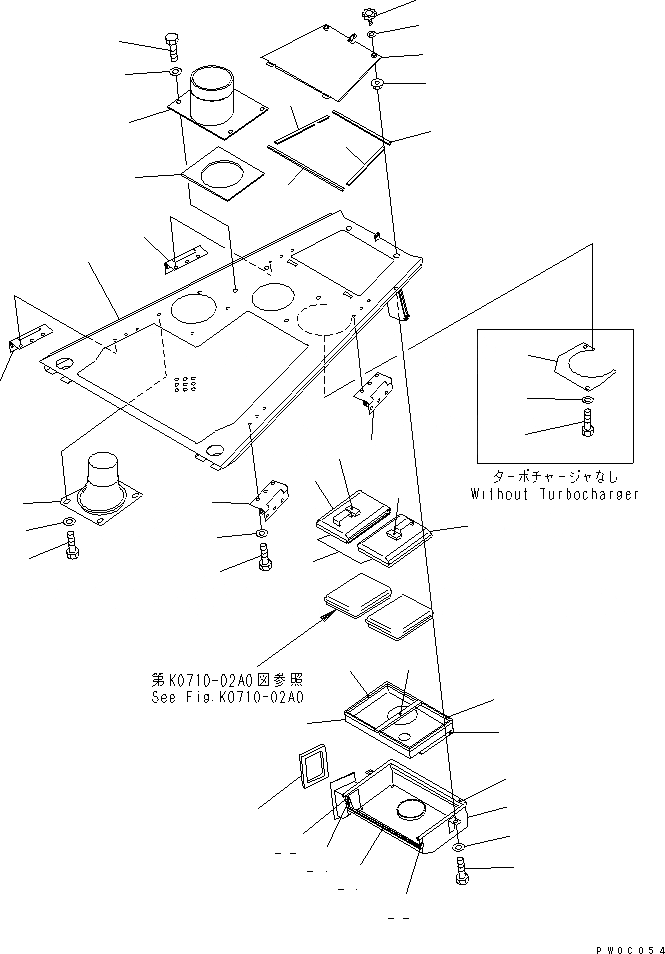 ターボチャージャなし
Without Turbocharger

第K0710-02A0図参照
See Fig.K0710-02A0

PW0C054