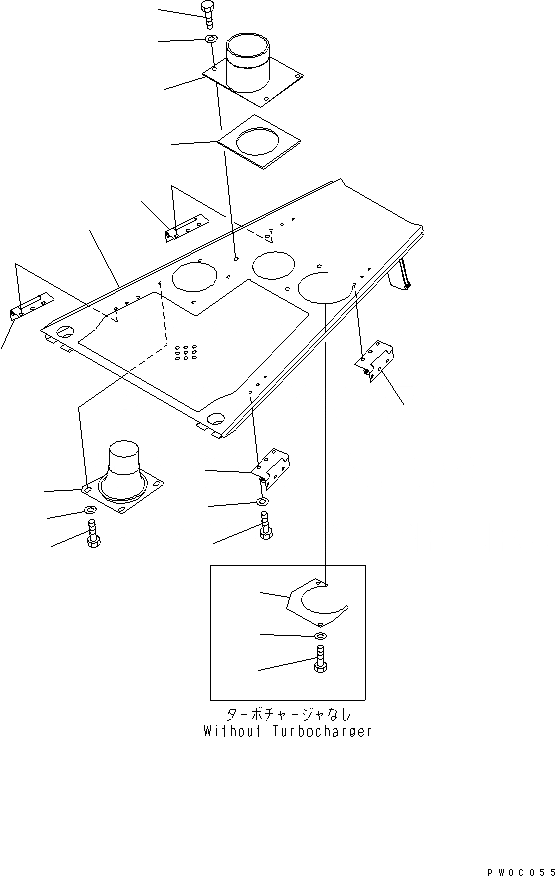 ターボチャージャなし
Without Turbocharger

PW0C055