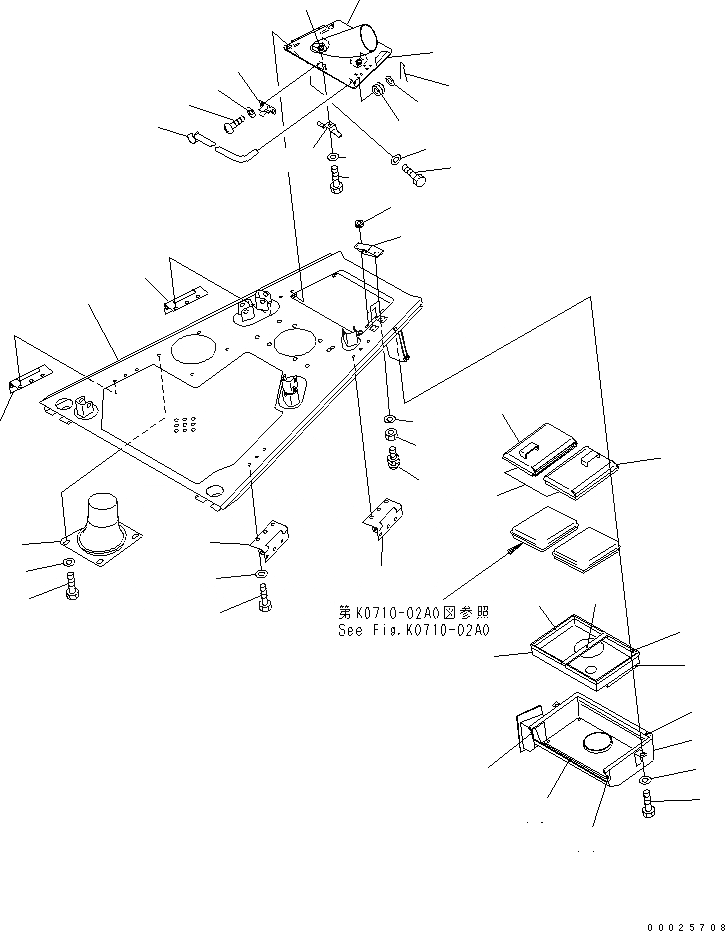 第K0710-02A0図参照
See Fig.K0710-02A0

00025708