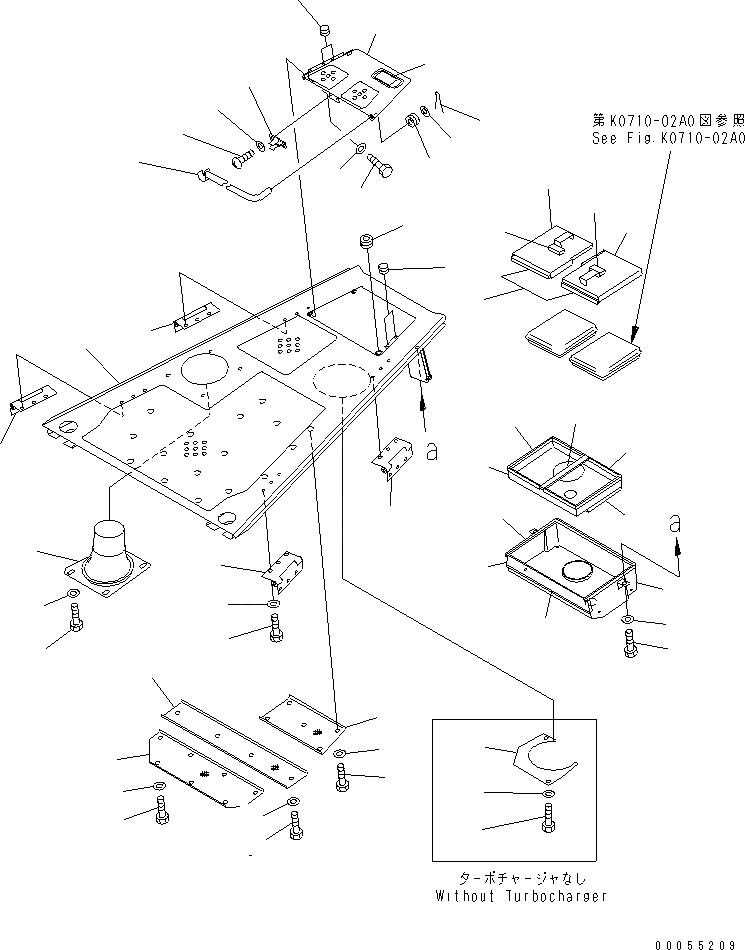 第K0710-02A0図参照
See Fig.K0710-02A0

a

a

ターボチャージャなし
Without Turbocharger

00055209