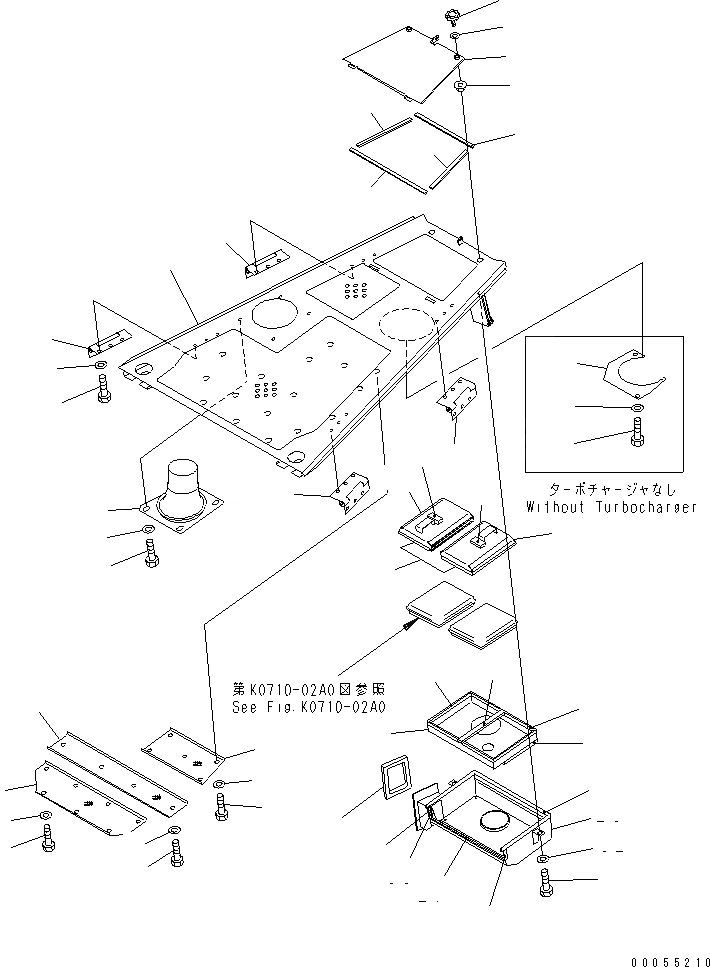 ターボチャージャなし
Without Turbocharger

第K0710-02A0図参照
See Fig.K0710-02A0

00055210