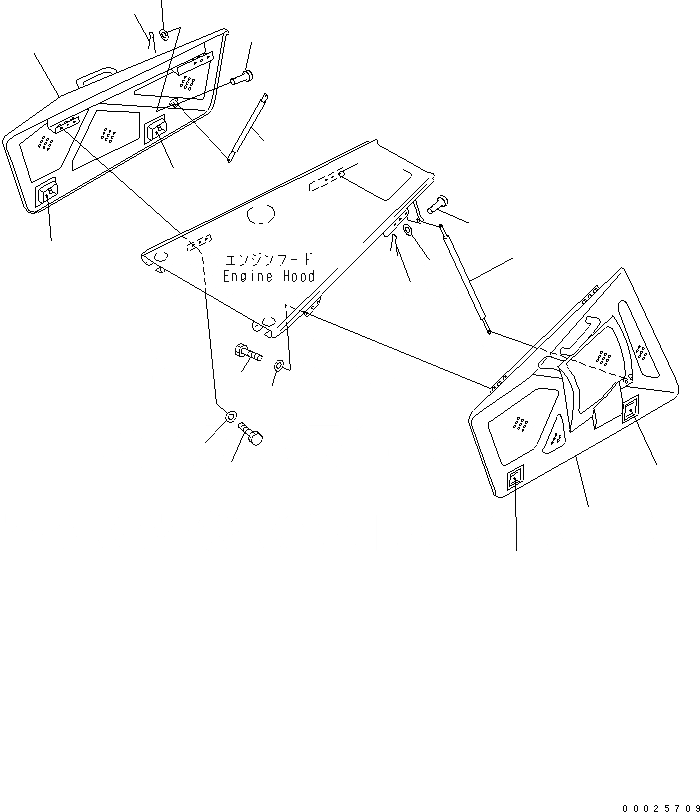 エンジンフード
Engine Hood

00025709