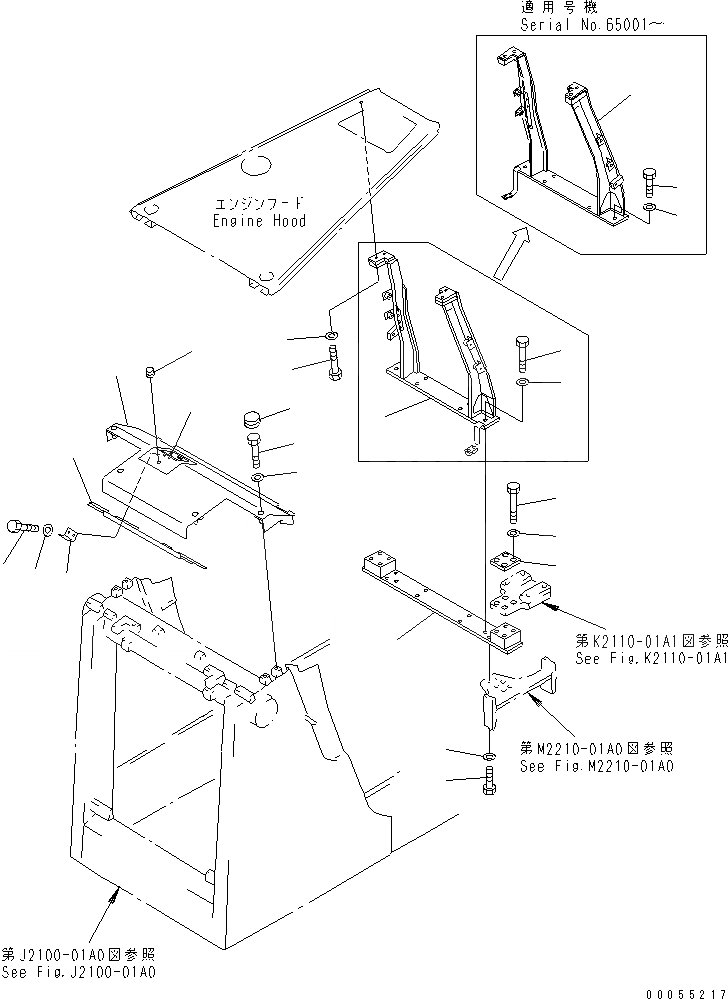 適用号機
Serial No.65001～

エンジンフード
Engine Hood

第K2110-01A1図参照
See Fig.K2110-01A1

第M2210-01A0図参照
See Fig.M2210-01A0

第J2100-01A0図参照
See Fig.J2100-01A0

00055217