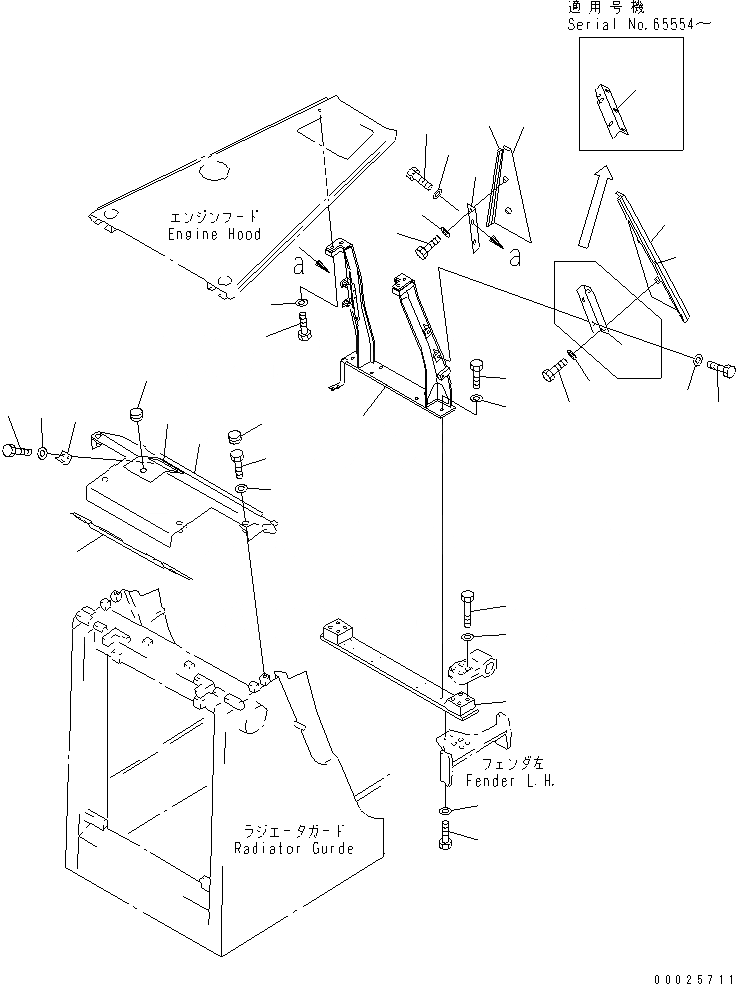 適用号機
Serial No.65554～

エンジンフード
Engine Hood

a

a

フェンダ左
Fender L.H.

ラジエータガード
Radiator Gurde

00025711