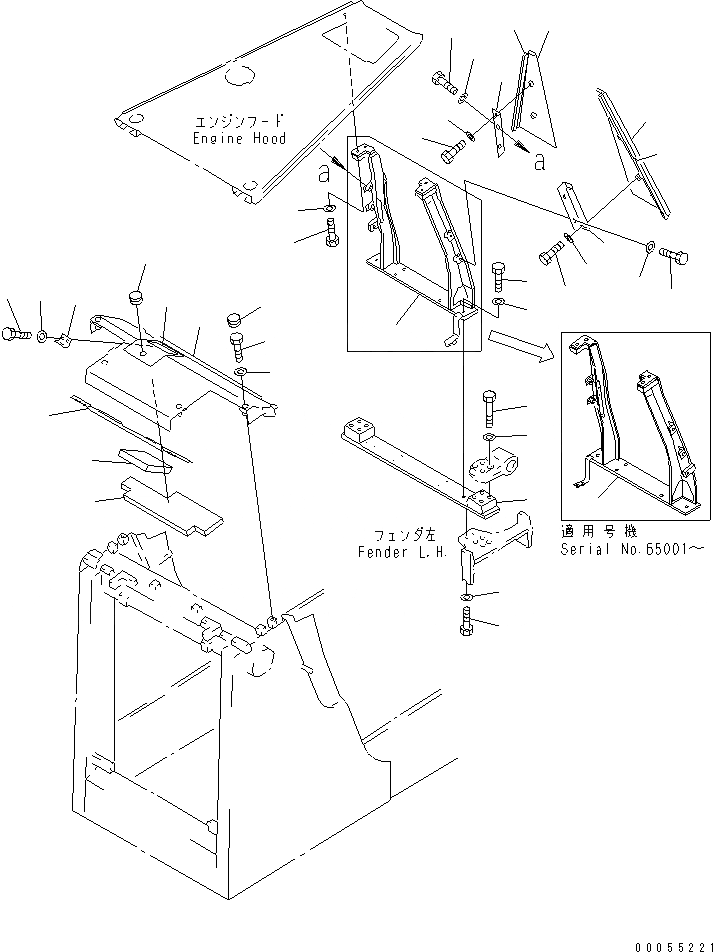 エンジンフード
Engine Hood

a

a

フェンダ左
Fender L.H.

適用号機
Serial No.65001～

00055221