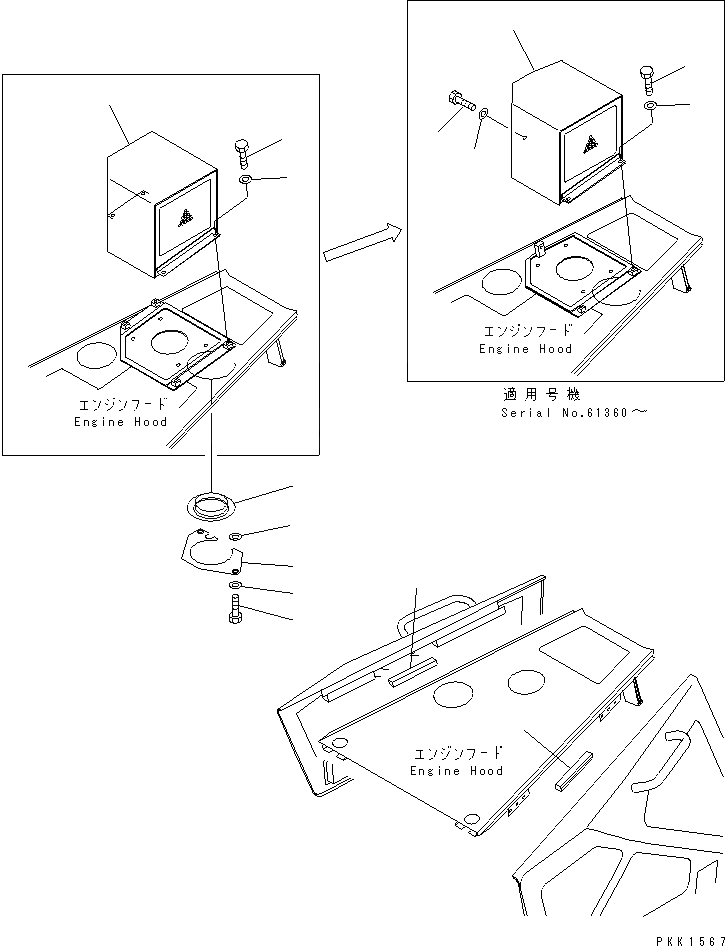 エンジンフード
Engine Hood

エンジンフード
Engine Hood

適用号機
Serial No.61360～

エンジンフード
Engine Hood

PKK1567