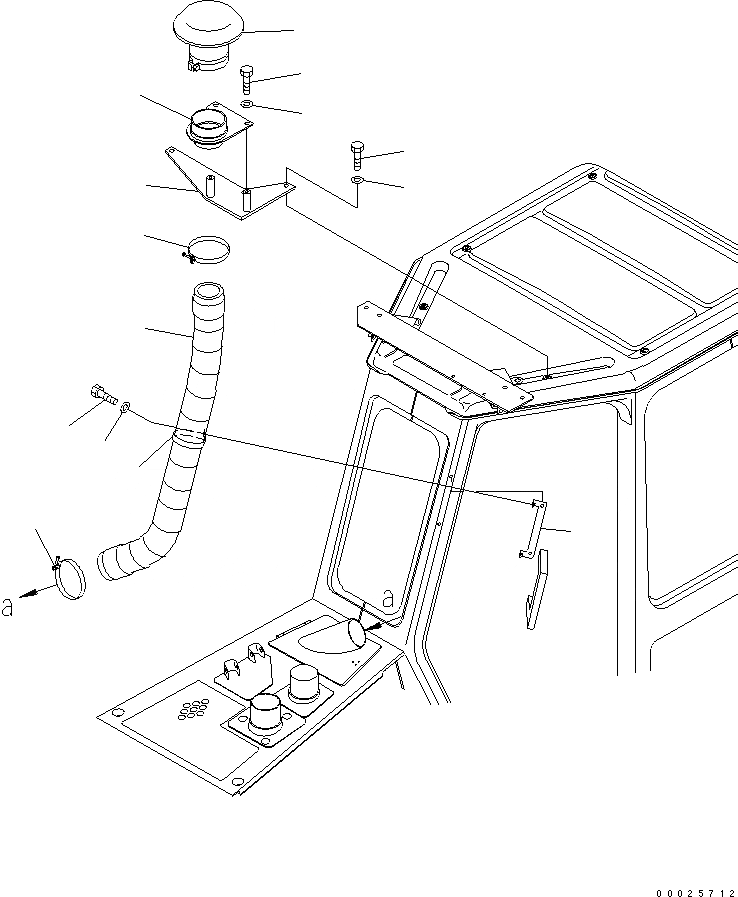 a

a

00025712