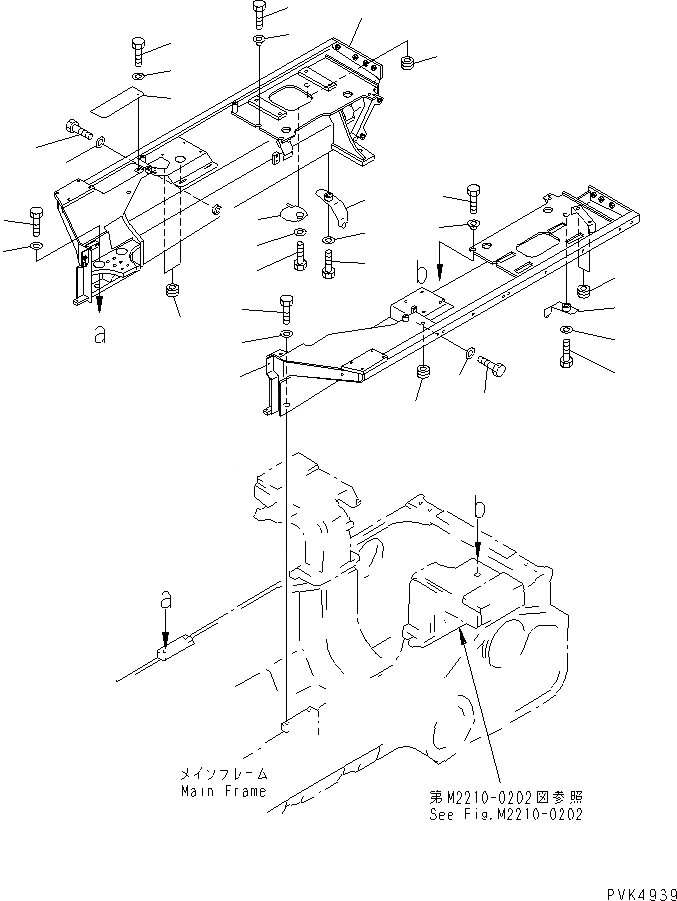 a

b

b

a

メインフレーム
Main Frame

第M2210-0202図参照
See Fig.M2210-0202

PVK4939