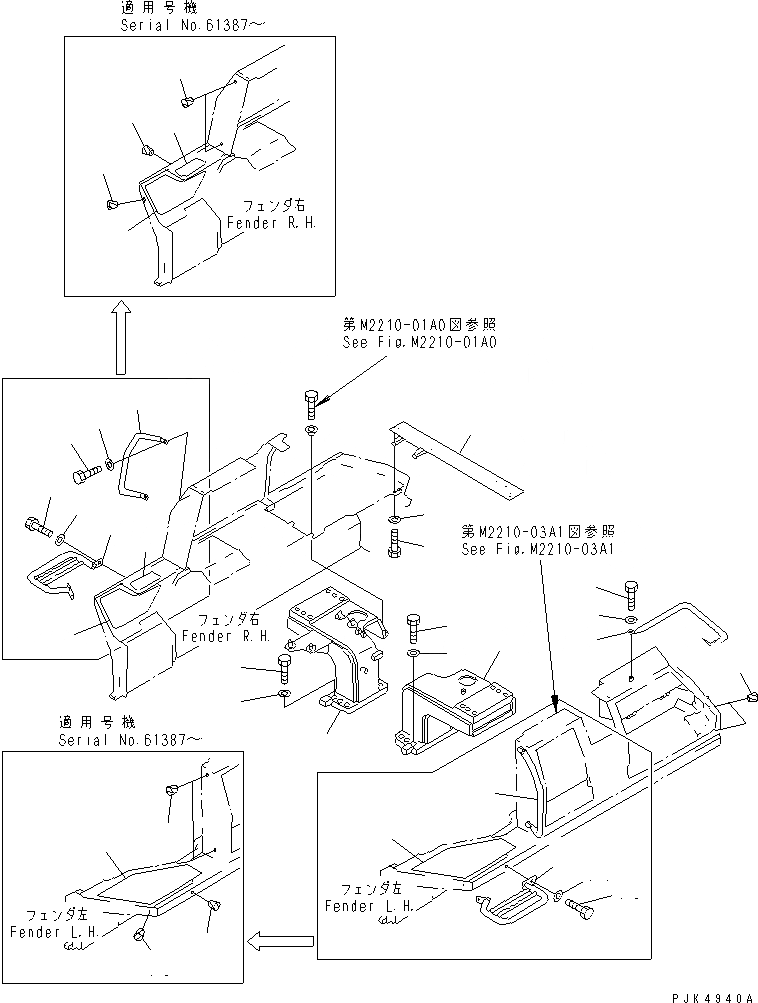 適用号機
Serial No.61387~

フェンダ右
Fender R.H.

第M2210-01A0図参照
See Fig.M2210-01A0

第M2210-03A1図参照
See Fig.M2210-03A1

フェンダ右
Fender R.H.

適用号機
Serial No.61387~

フェンダ左
Fender L.H.

フェンダ左
Fender L.H.

PJK4940A