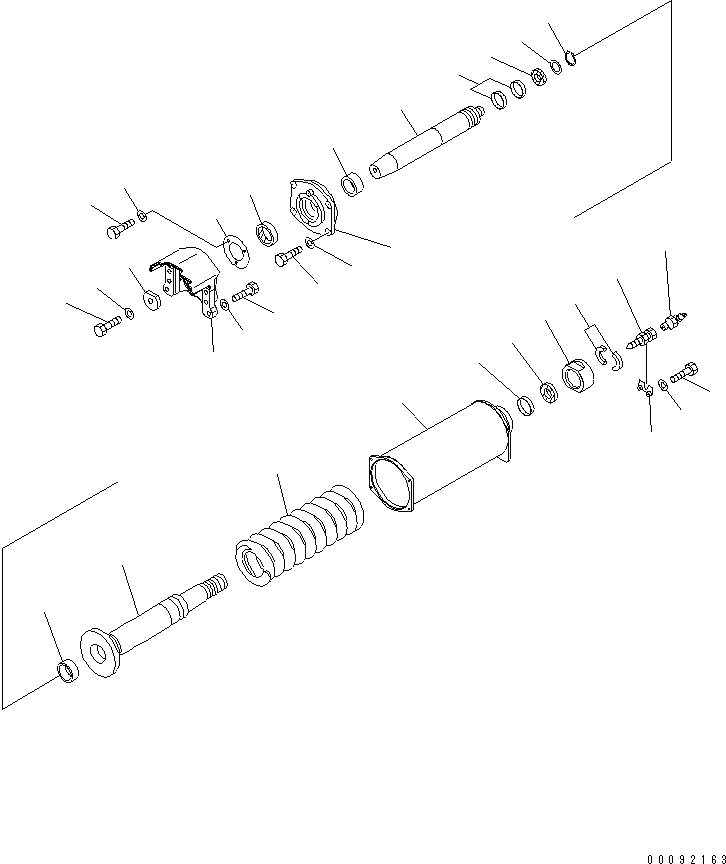 00092163