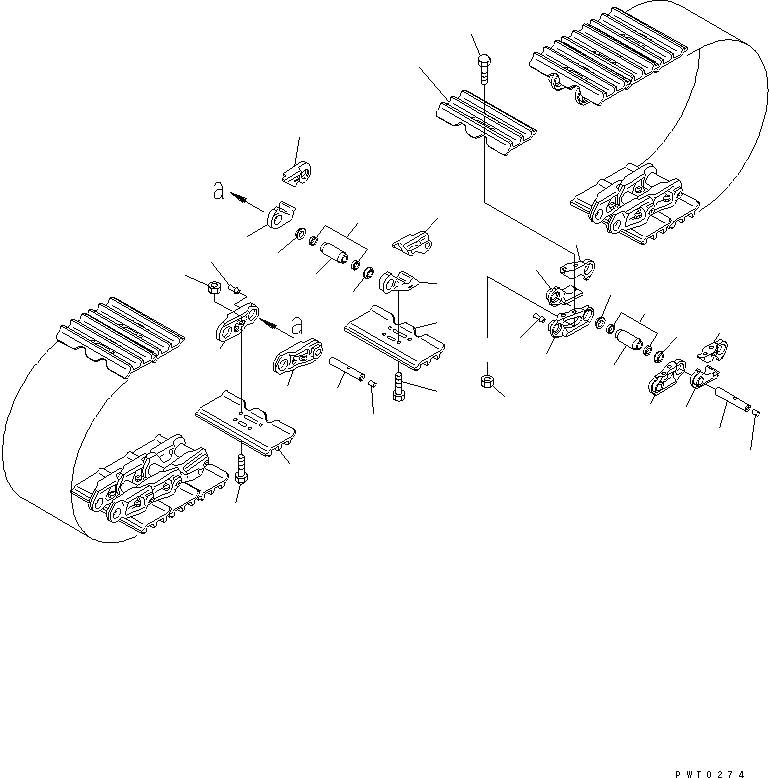 a

a

PWT0274