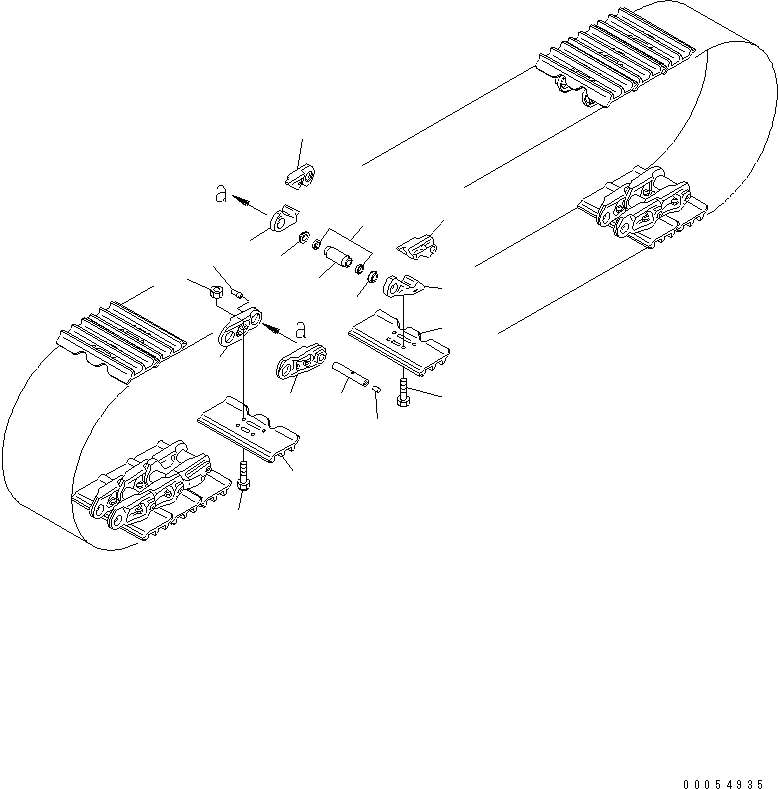 a

a

00054935