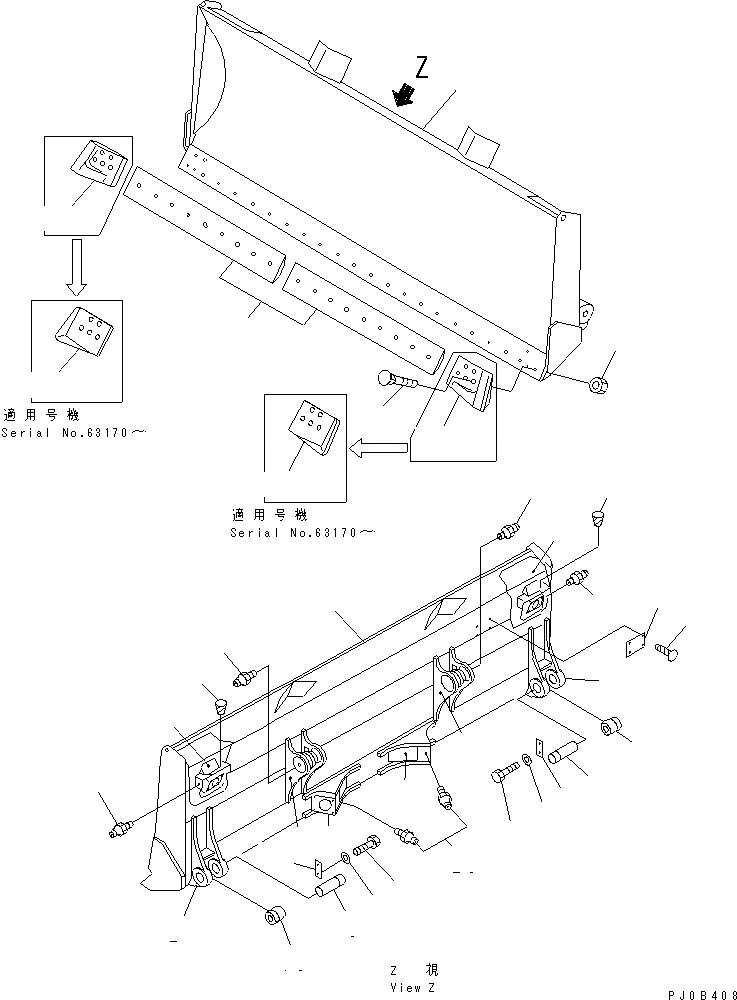 Z

適用号機
Serial No.63170～

適用号機
Serial No.63170～

Z 視
View Z

PJ0B408