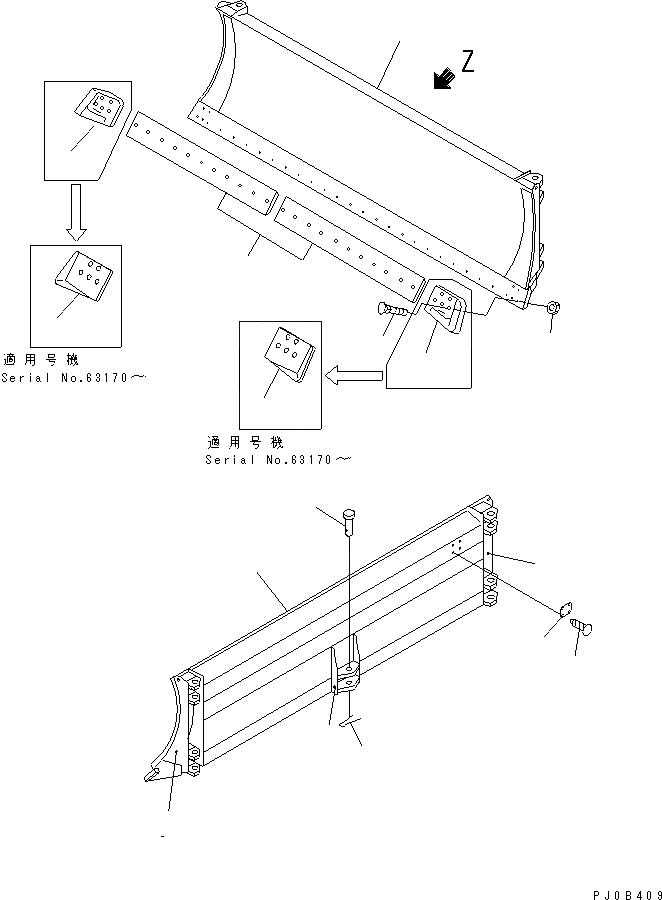 Z

適用号機
Serial No.63170～

適用号機
Serial No.63170～

PJ0B409