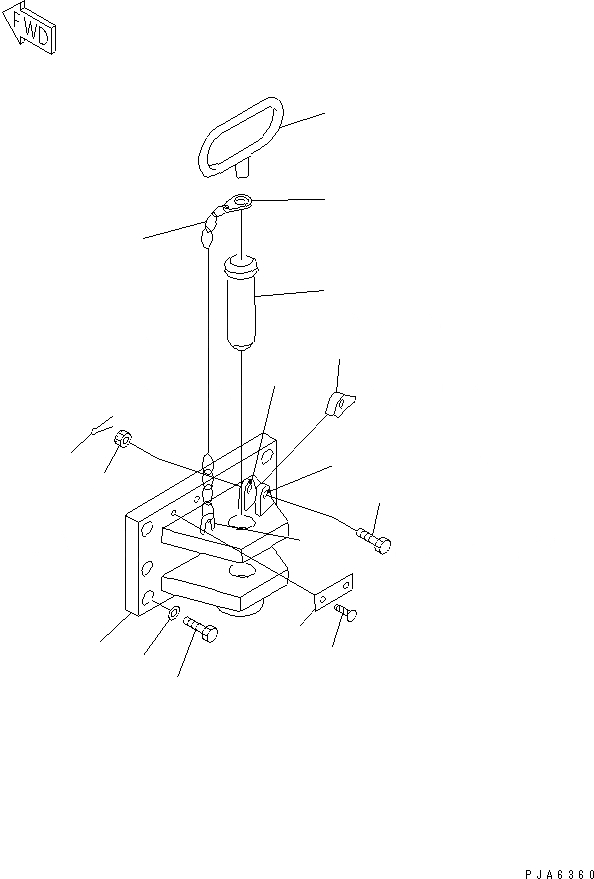 FWD

PJA6360