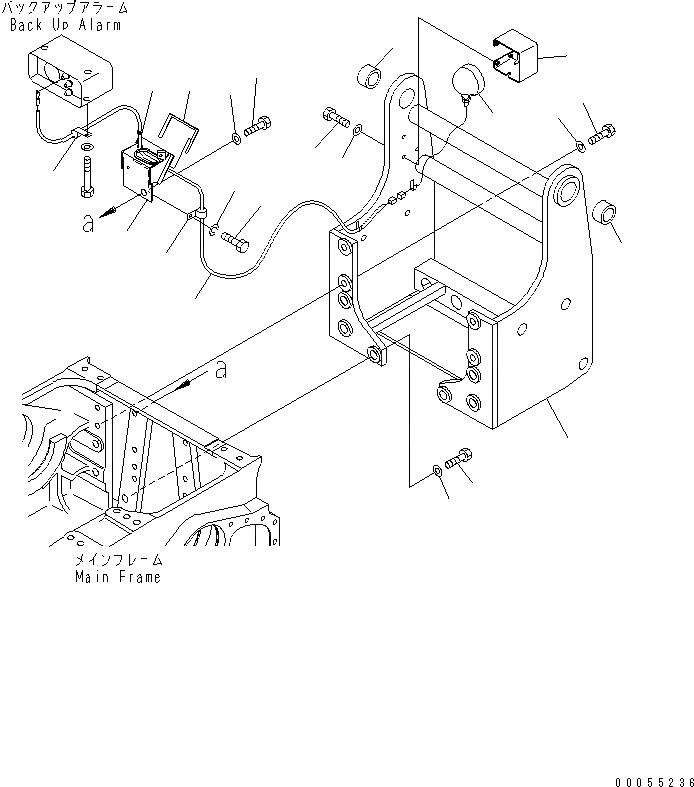 バックアップアラーム
Back Up Alarm

a

a

メインフレーム
Main Frame

00055236